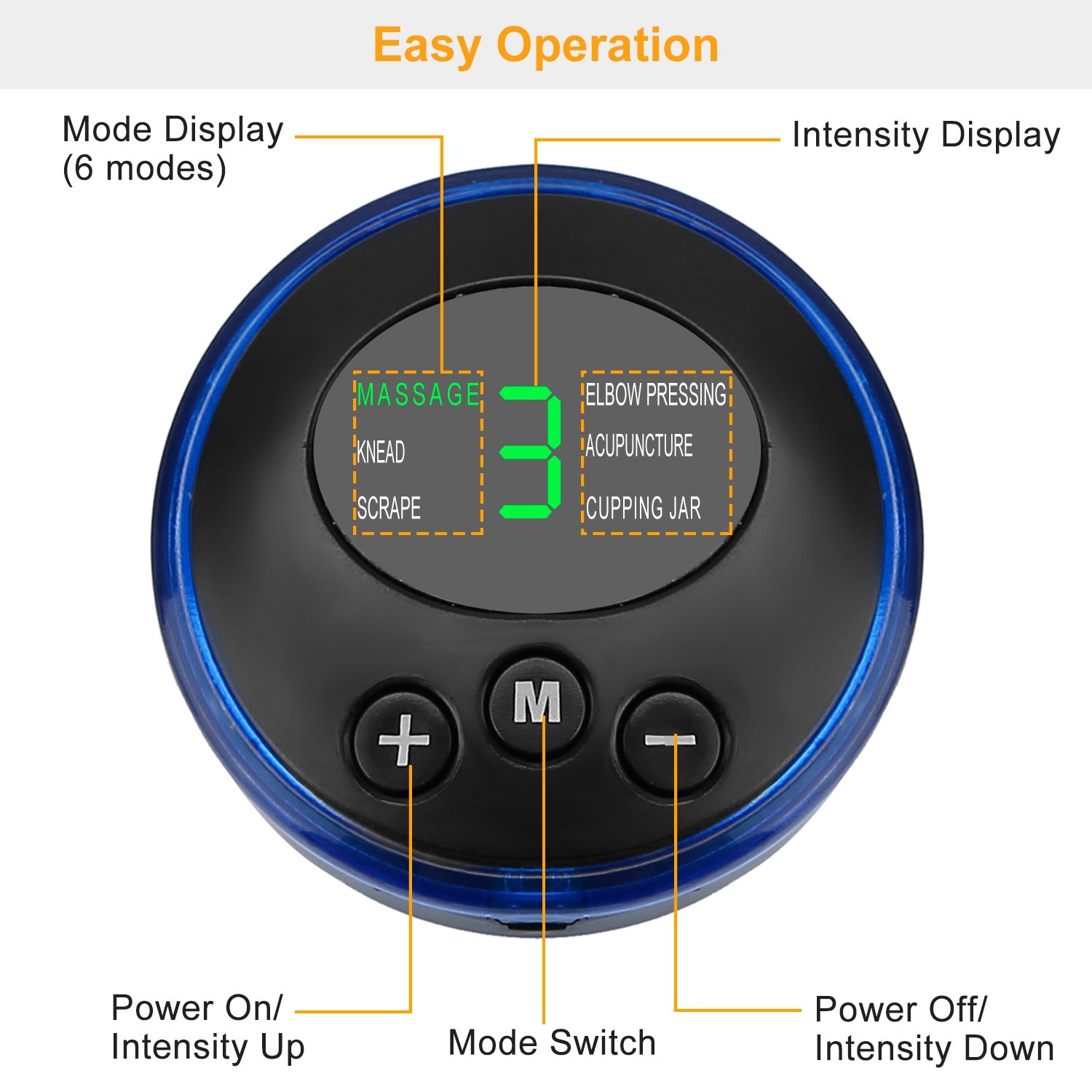 Easy Operation

Mode Display
(6 modes)

Intensity Display

MASSAGE
KNEAD
SCRAPE

3

ELBOW PRESSING
ACUPUNCTURE
CUPPING JAR

+

M

−

Power On/
Intensity Up

Mode Switch

Power Off/
Intensity Down